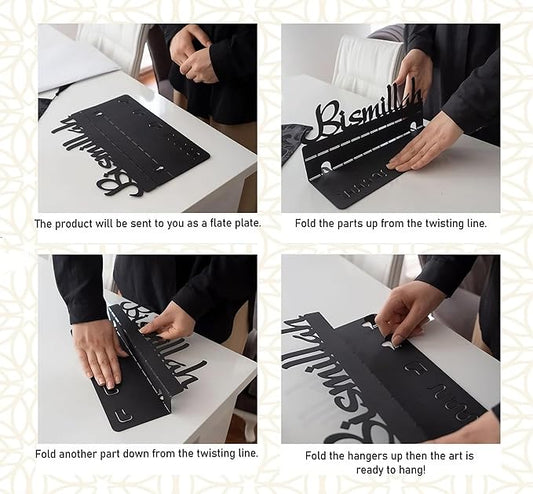 Bismillah

The product will be sent to you as a flate plate.

Bismillah

Fold the parts up from the twisting line.

Bismillah

Fold another part down from the twisting line.

Bismillah

Fold the hangers up then the art is ready to hang!